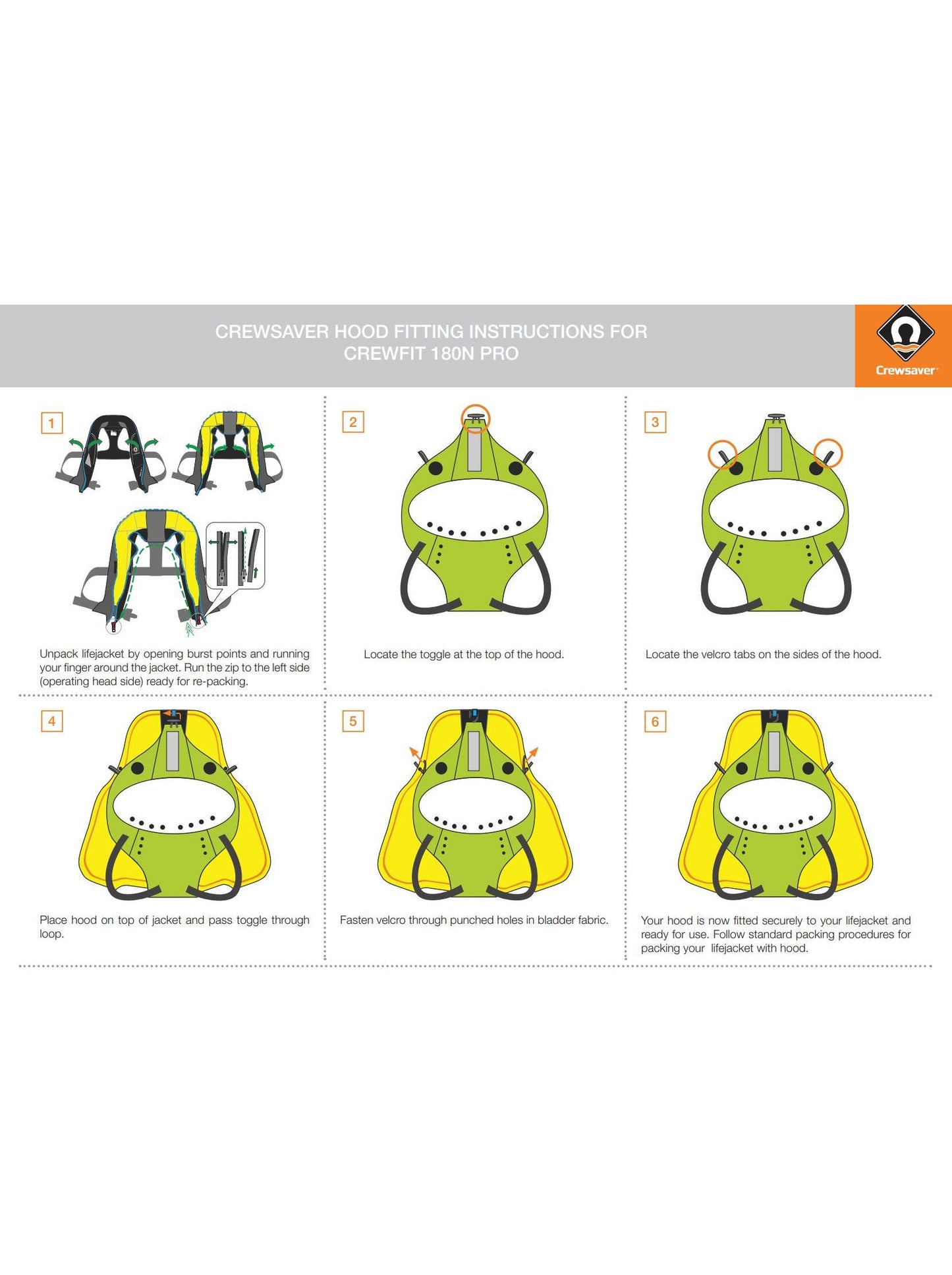 CREWSAVER HOOD FITTING INSTRUCTIONS FOR CREWFIT 180N PRO

Crewsaver

1

Unpack lifejacket by opening burst points and running your finger around the jacket. Run the zip to the left side (operating head side) ready for re-packing.

2

Locate the toggle at the top of the hood.

3

Locate the velcro tabs on the sides of the hood.

4

Place hood on top of jacket and pass toggle through loop.

5

Fasten velcro through punched holes in bladder fabric.

6

Your hood is now fitted securely to your lifejacket and ready for use. Follow standard packing procedures for packing your lifejacket with hood.